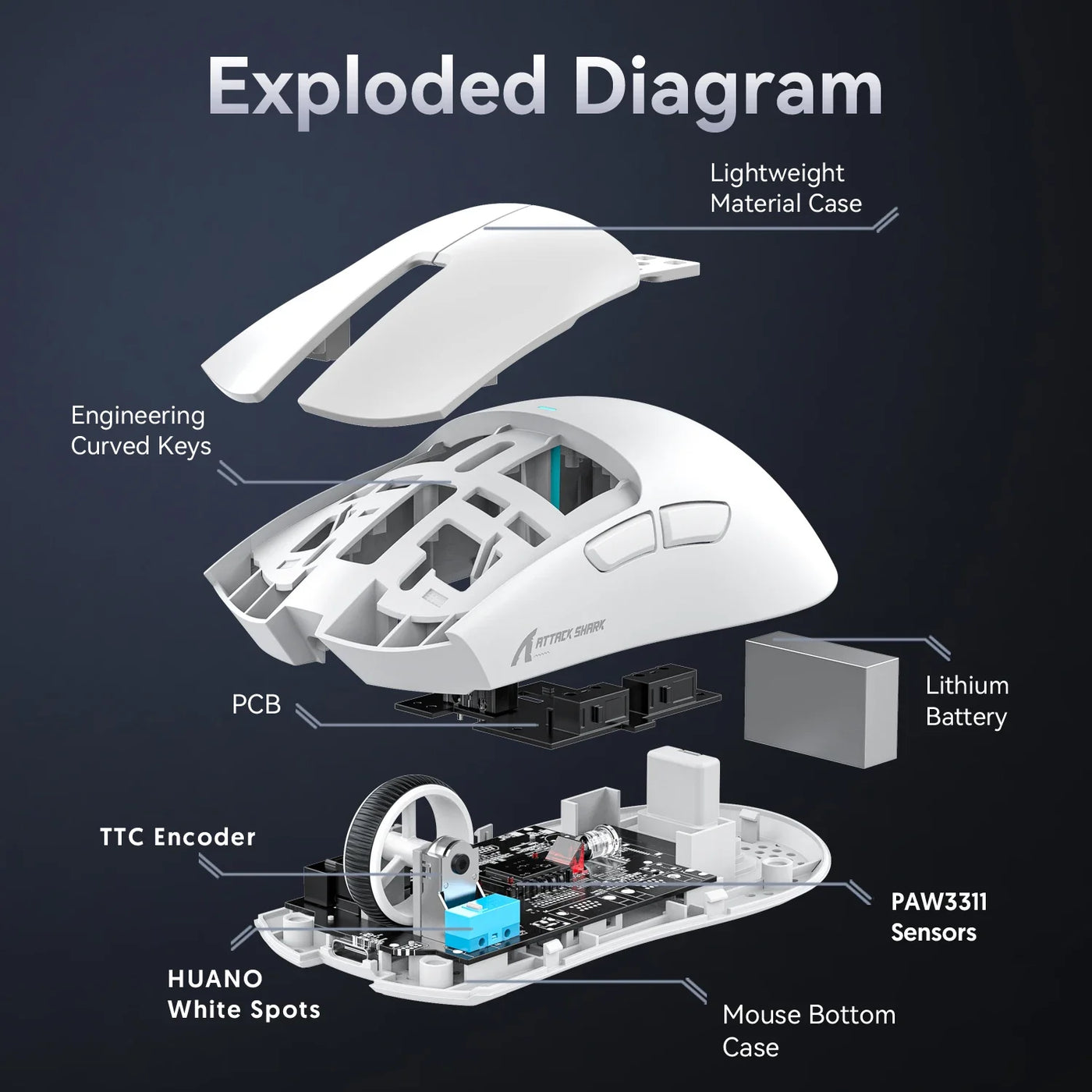 Exploded Diagram

Lightweight Material Case

Engineering Curved Keys

ATTACK SHARK

PCB

Lithium Battery

TTC Encoder

PAW3311 Sensors

HUANO White Spots

Mouse Bottom Case